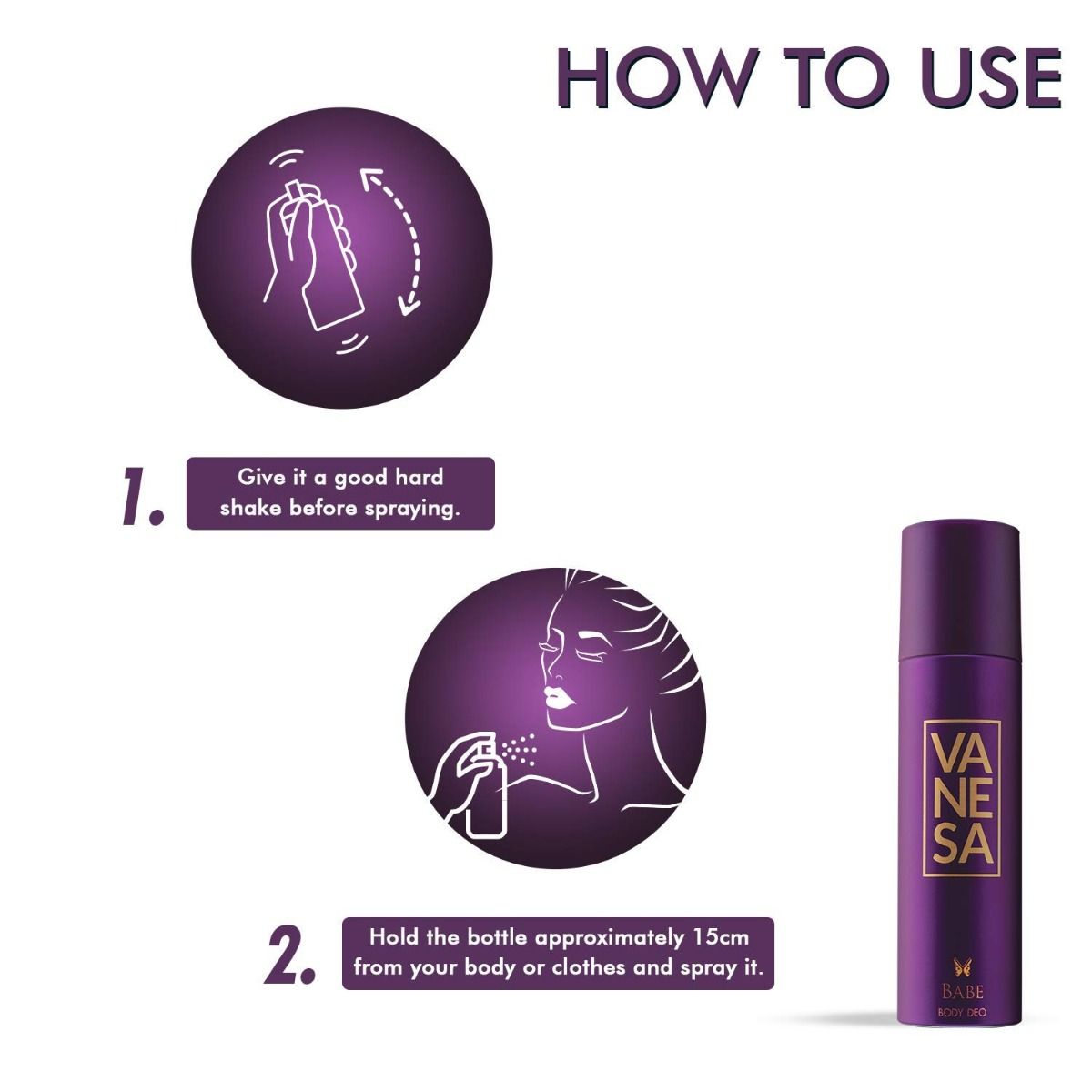 HOW TO USE

1. Give it a good hard shake before spraying.

2. Hold the bottle approximately 15cm from your body or clothes and spray it.

VA
NE
SA

BABE
BODY DEO